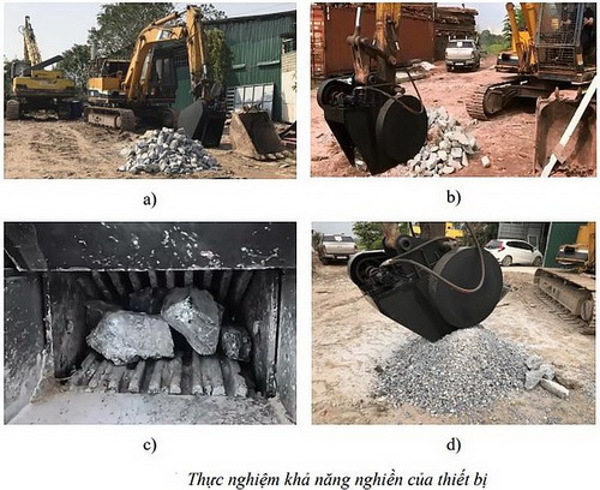 a)

b)

c)

d)

Thực nghiệm khả năng nghiền của thiết bị